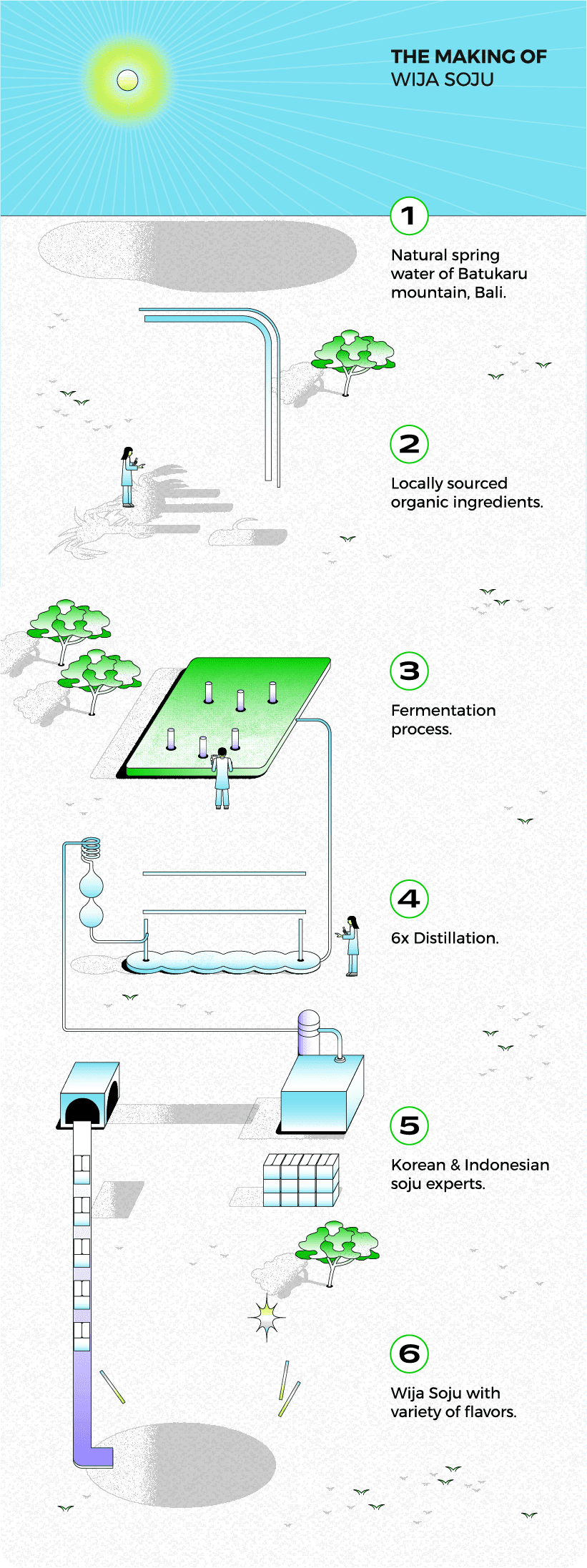 THE MAKING OF
WIJA SOJU

1

Natural spring water of Batukaru mountain, Bali.

2

Locally sourced organic ingredients.

3

Fermentation process.

4

6x Distillation.

5

Korean & Indonesian soju experts.

6

Wija Soju with variety of flavors.